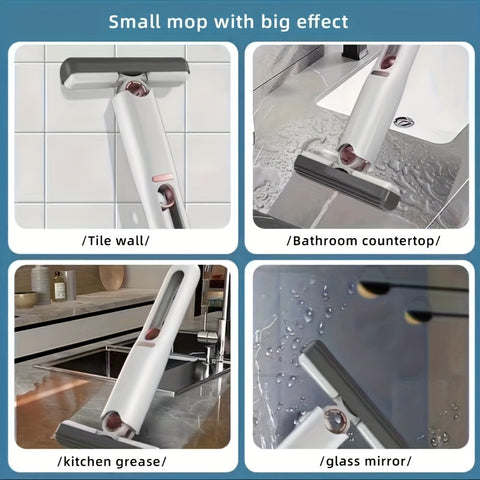 Small mop with big effect

/Tile wall/

/Bathroom countertop/

/kitchen grease/

/glass mirror/